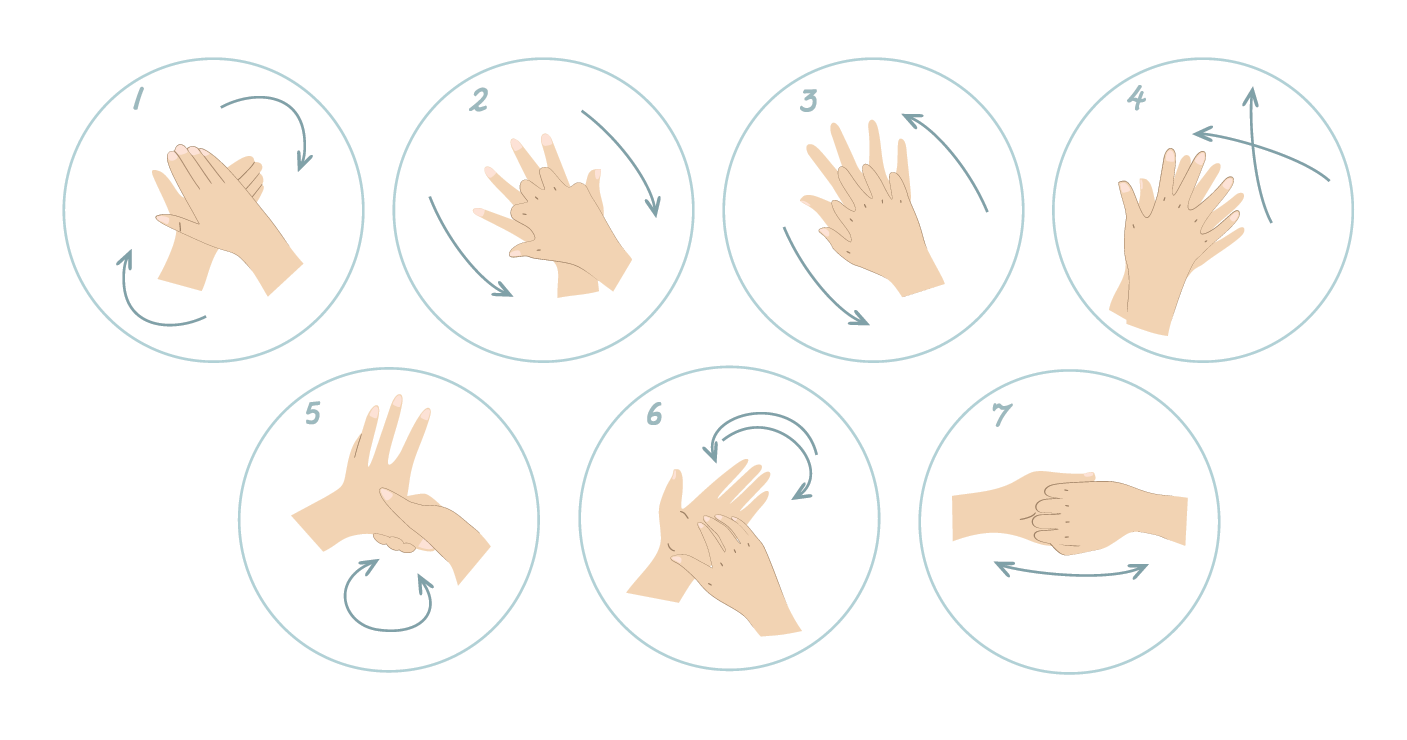 1

2

3

4

5

6

7