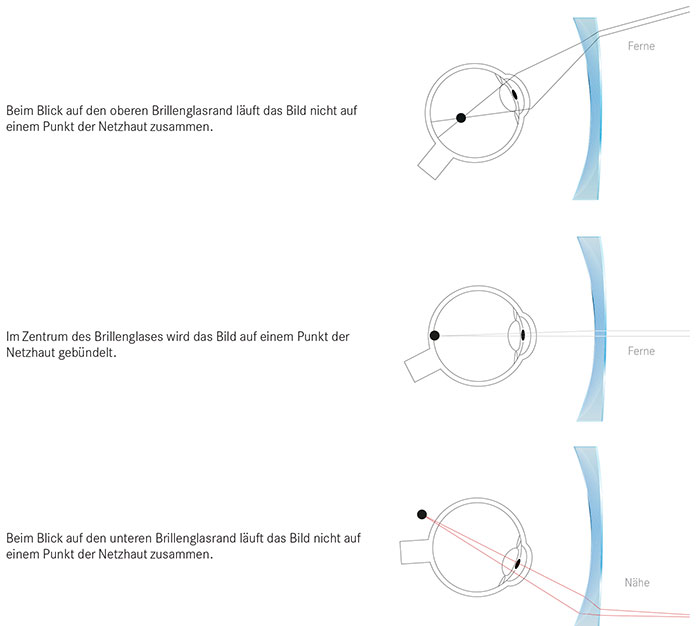 Beim Blick auf den oberen Brillenglasrand läuft das Bild nicht auf einem Punkt der Netzhaut zusammen.

Ferne

Im Zentrum des Brillenglases wird das Bild auf einem Punkt der Netzhaut gebündelt.

Ferne

Beim Blick auf den unteren Brillenglasrand läuft das Bild nicht auf einem Punkt der Netzhaut zusammen.

Nähe